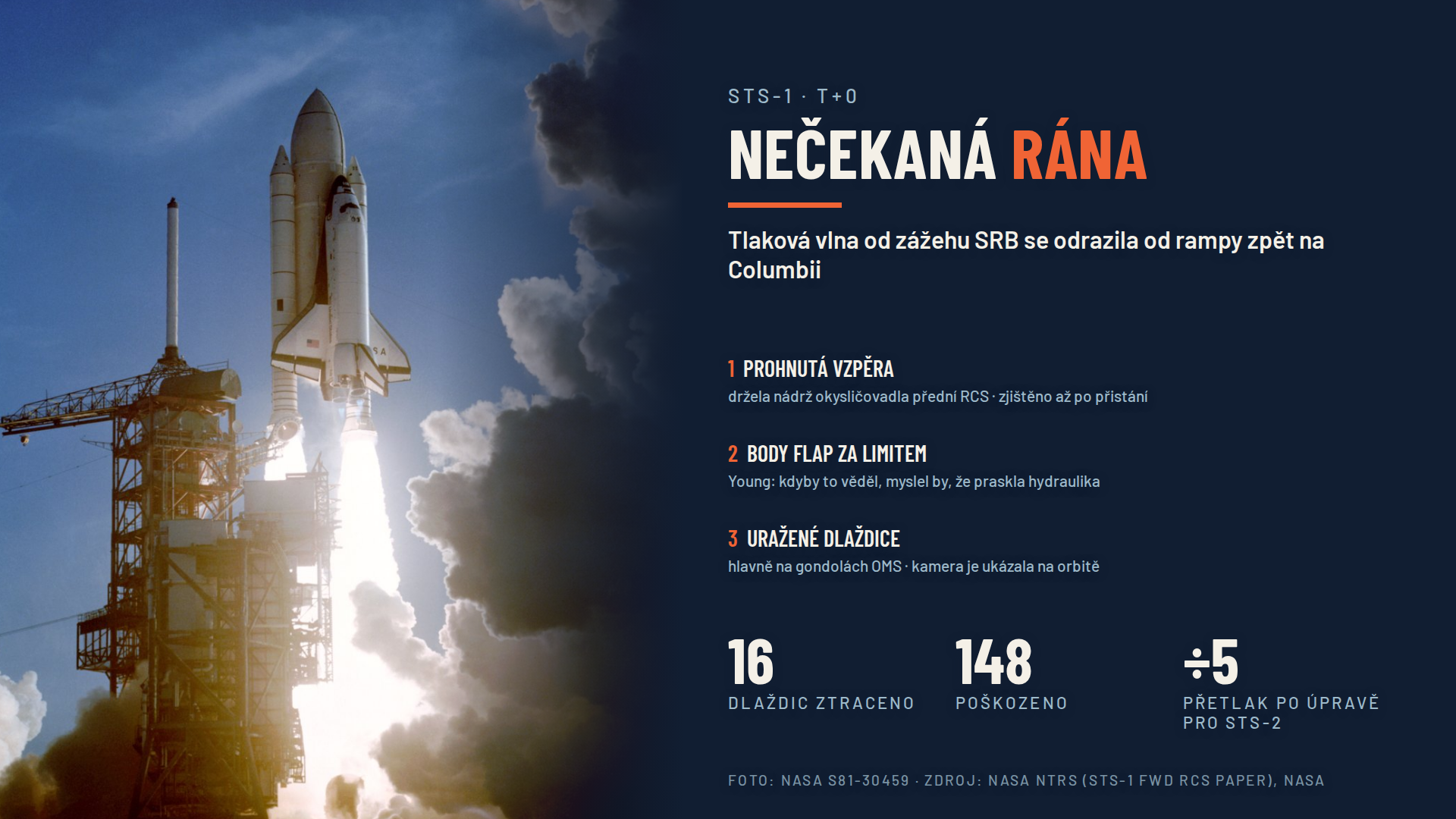 STS-1 · T+0

NEČEKANÁ RÁNA

Tlaková vlna od zážehu SRB se odrazila od rampy zpět na Columbii

1 PROHNUTÁ VZPĚRA
držela nádrž okysličovadla přední RCS · zjištěno až po přistání

2 BODY FLAP ZA LIMITEM
Young: kdyby to věděl, myslel by, že praskla hydraulika

3 URAŽENÉ DLAŽDICE
hlavně na gondolách OMS · kamera je ukázala na orbitě

16
DLAŽDIC ZTRACENO

148
POŠKOZENO

÷5
PŘETLAK PO ÚPRAVĚ PRO STS-2

FOTO: NASA S81-30459 · ZDROJ: NASA NTRS (STS-1 FWD RCS PAPER), NASA