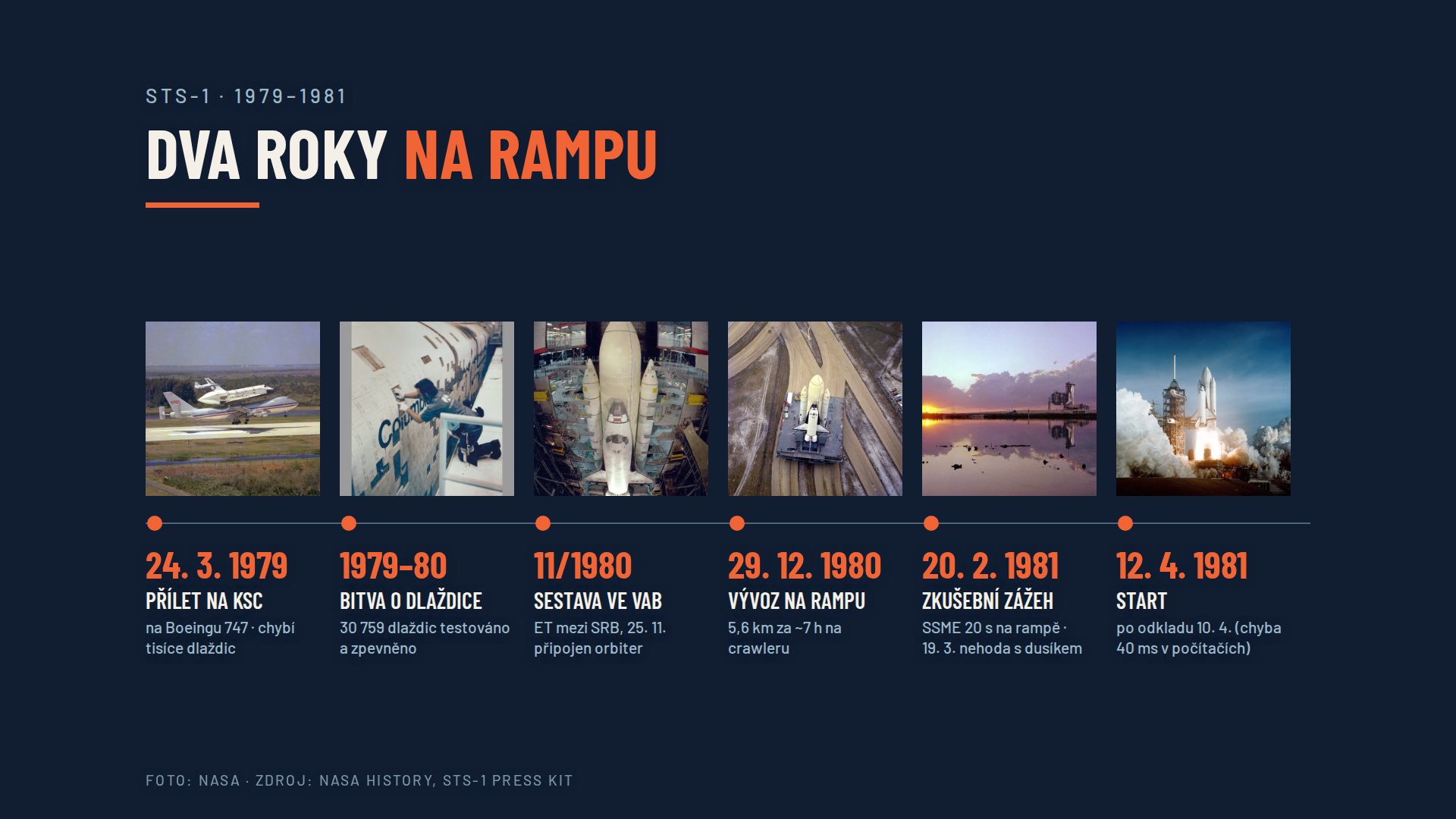 STS-1 · 1979–1981

DVA ROKY NA RAMPU

24. 3. 1979
PŘÍLET NA KSC
na Boeingu 747 · chybí tisíce dlaždic

1979–80
BITVA O DLAŽDICE
30 759 dlaždic testováno a zpevněno

11/1980
SESTAVA VE VAB
ET mezi SRB, 25. 11. připojen orbiter

29. 12. 1980
VÝVOZ NA RAMPU
5,6 km za ~7 h na crawleru

20. 2. 1981
ZKUŠEBNÍ ZÁŽEH
SSME 20 s na rampě · 19. 3. nehoda s dusíkem

12. 4. 1981
START
po odkladu 10. 4. (chyba 40 ms v počítačích)

FOTO: NASA · ZDROJ: NASA HISTORY, STS-1 PRESS KIT