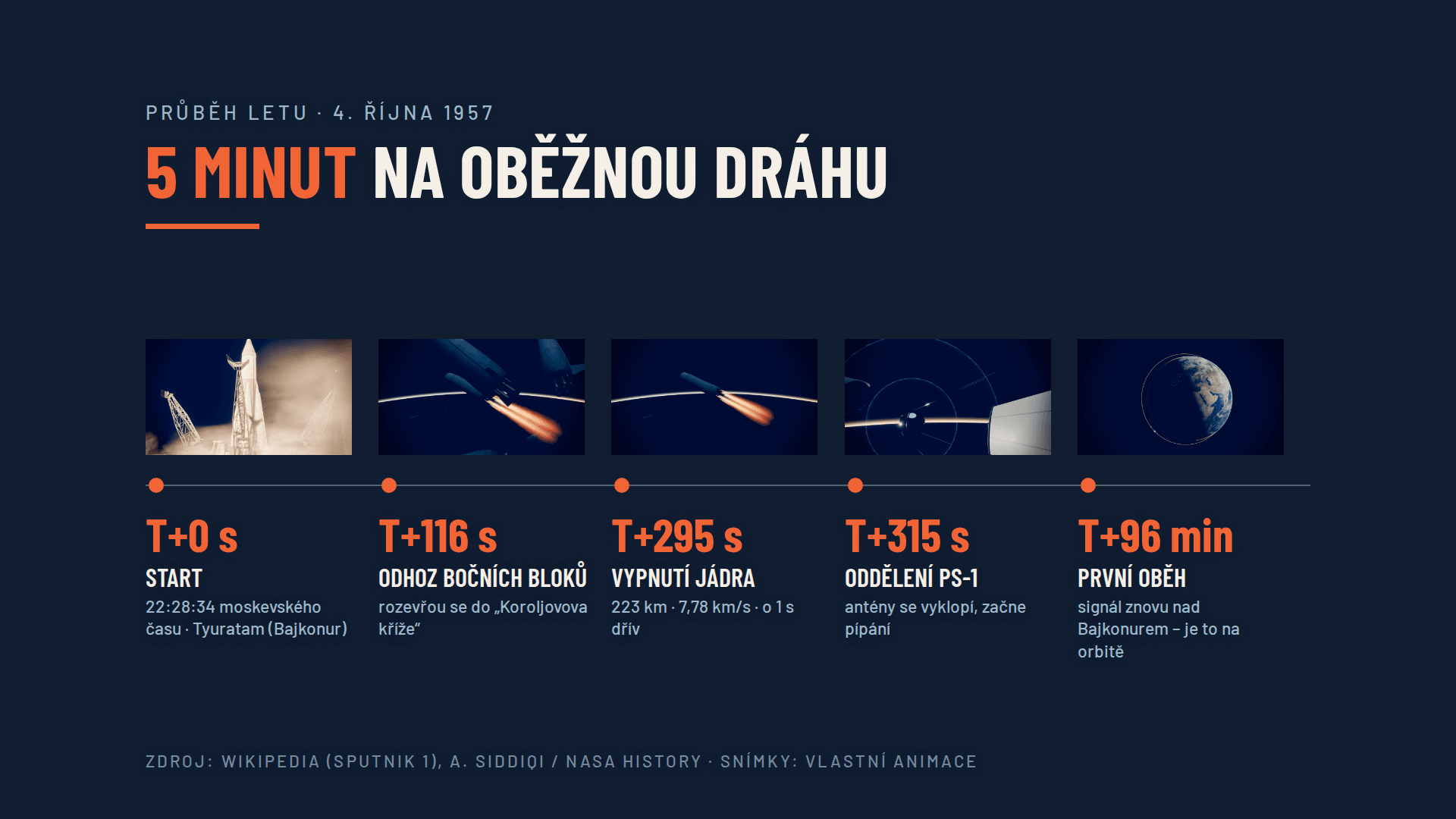 PRŮBĚH LETU · 4. ŘÍJNA 1957

5 MINUT NA OBĚŽNOU DRÁHU

T+0 s

START

22:28:34 moskevského času · Tyuratam (Bajkonur)

T+116 s

ODHOZ BOČNÍCH BLOKŮ

rozevřou se do „Koroljovova kříže“

T+295 s

VYPNUTÍ JÁDRA

223 km · 7,78 km/s · o 1 s dřív

T+315 s

ODDĚLENÍ PS-1

antény se vyklopí, začne pípání

T+96 min

PRVNÍ OBĚH

signál znovu nad Bajkonurem – je to na orbitě

ZDROJ: WIKIPEDIA (SPUTNIK 1), A. SIDDIQI / NASA HISTORY · SNÍMKY: VLASTNÍ ANIMACE